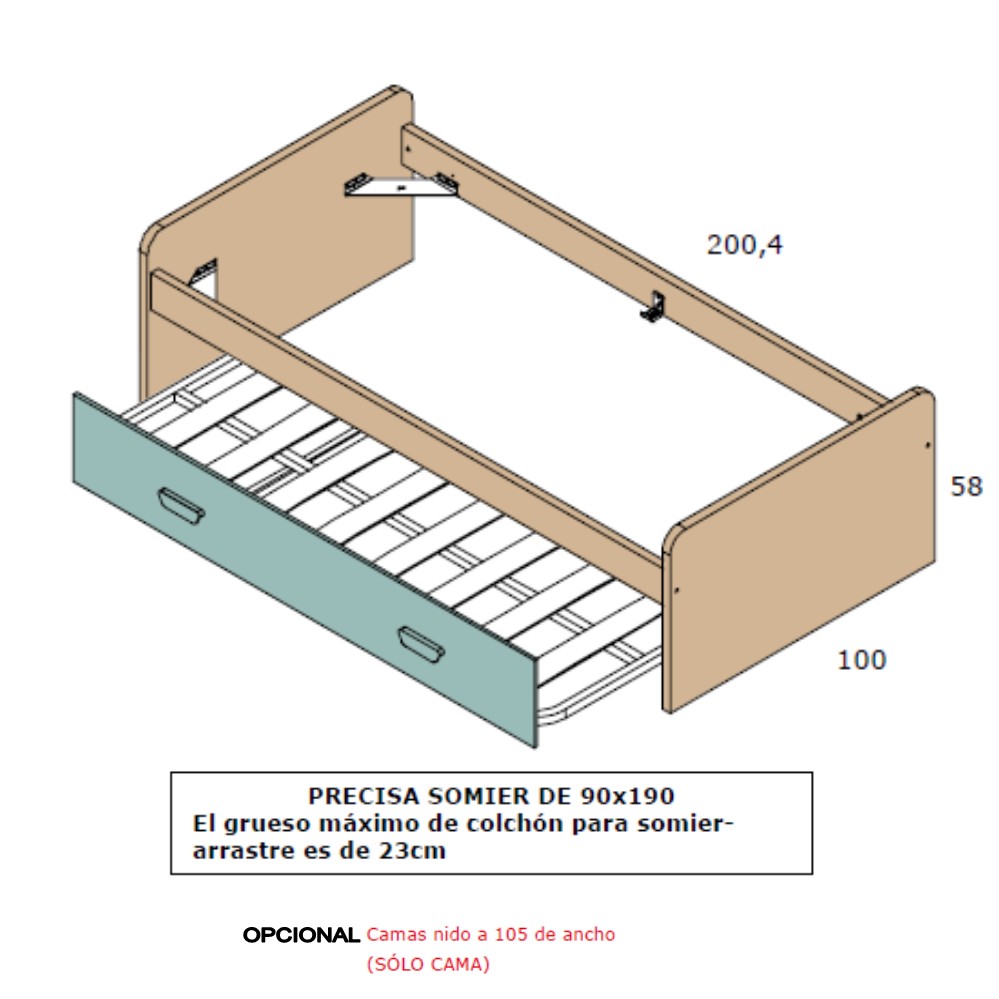 200,4

58

100

PRECISA SOMIER DE 90x190
El grueso máximo de colchón para somier-arrastre es de 23cm

OPCIONAL Camas nido a 105 de ancho
(SÓLO CAMA)