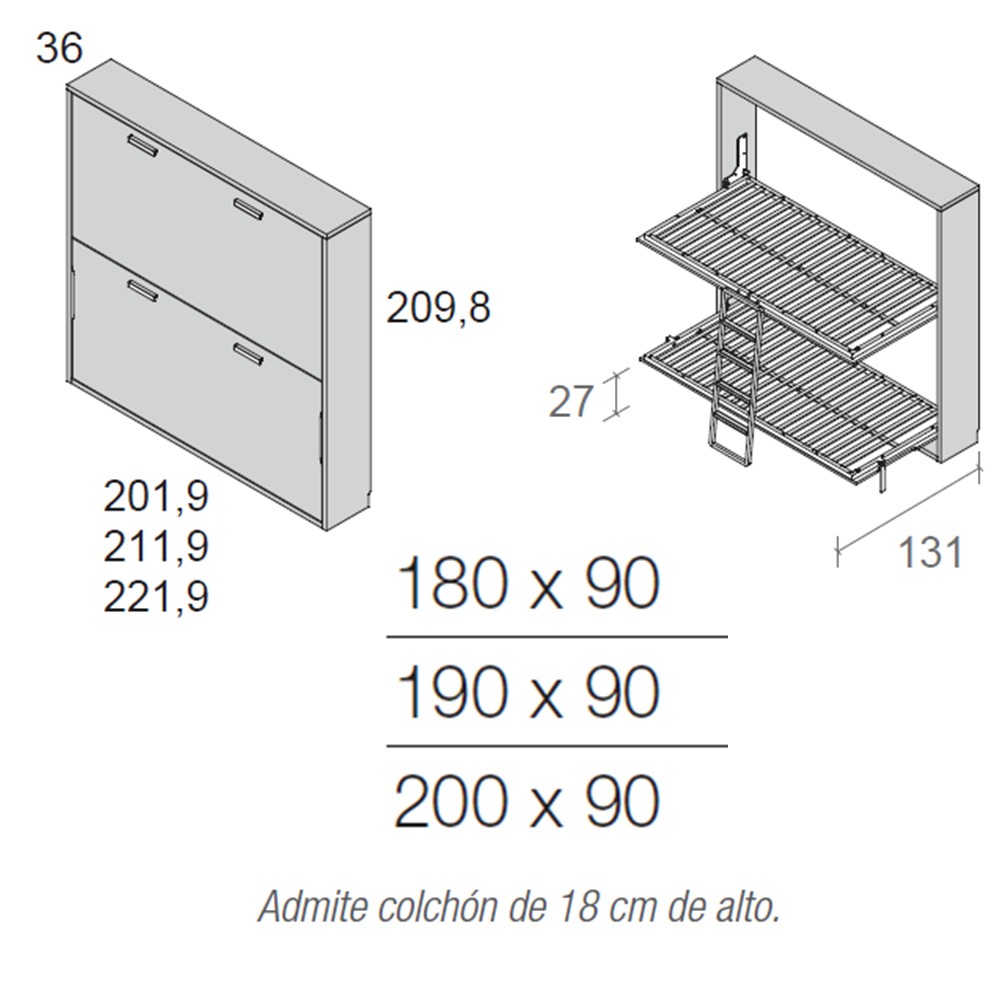 36

209,8

201,9
211,9
221,9

27

131

180 x 90

190 x 90

200 x 90

Admite colchón de 18 cm de alto.