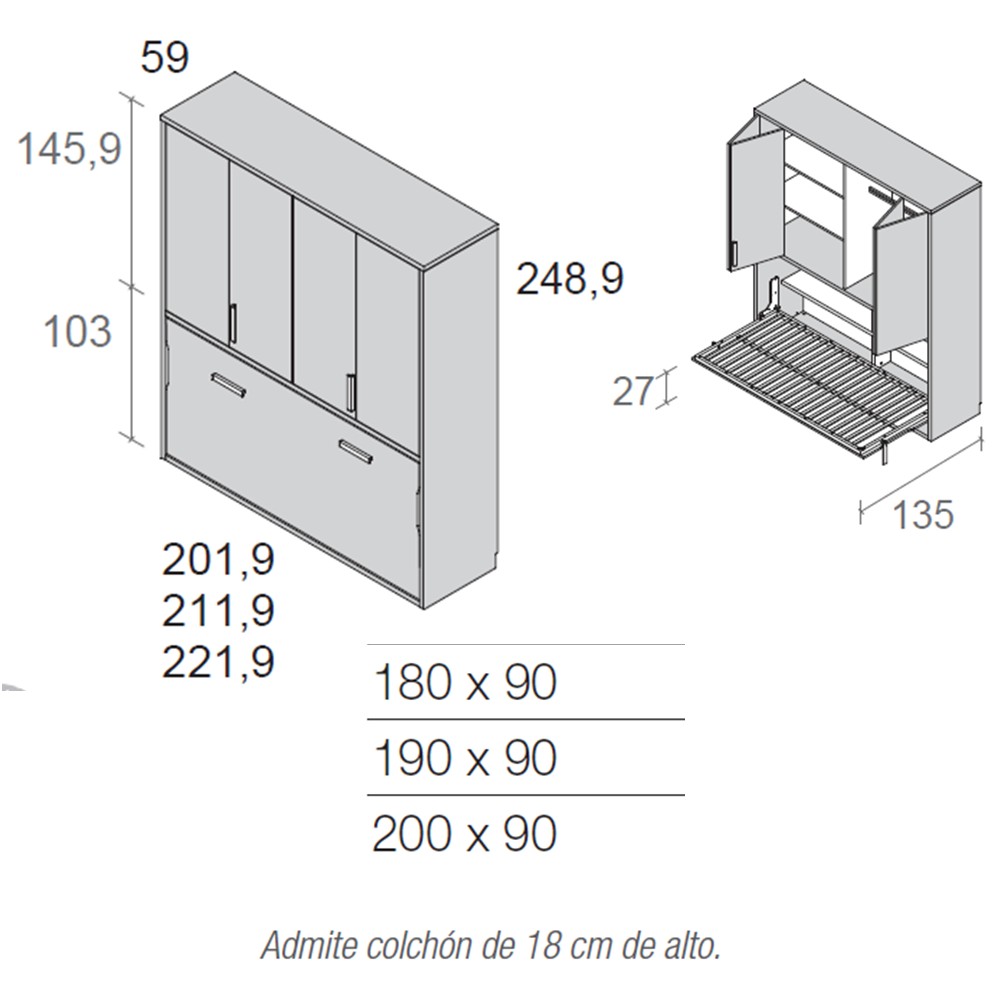 59

145,9

103

248,9

27

135

201,9
211,9
221,9

180 x 90

190 x 90

200 x 90

Admite colchón de 18 cm de alto.