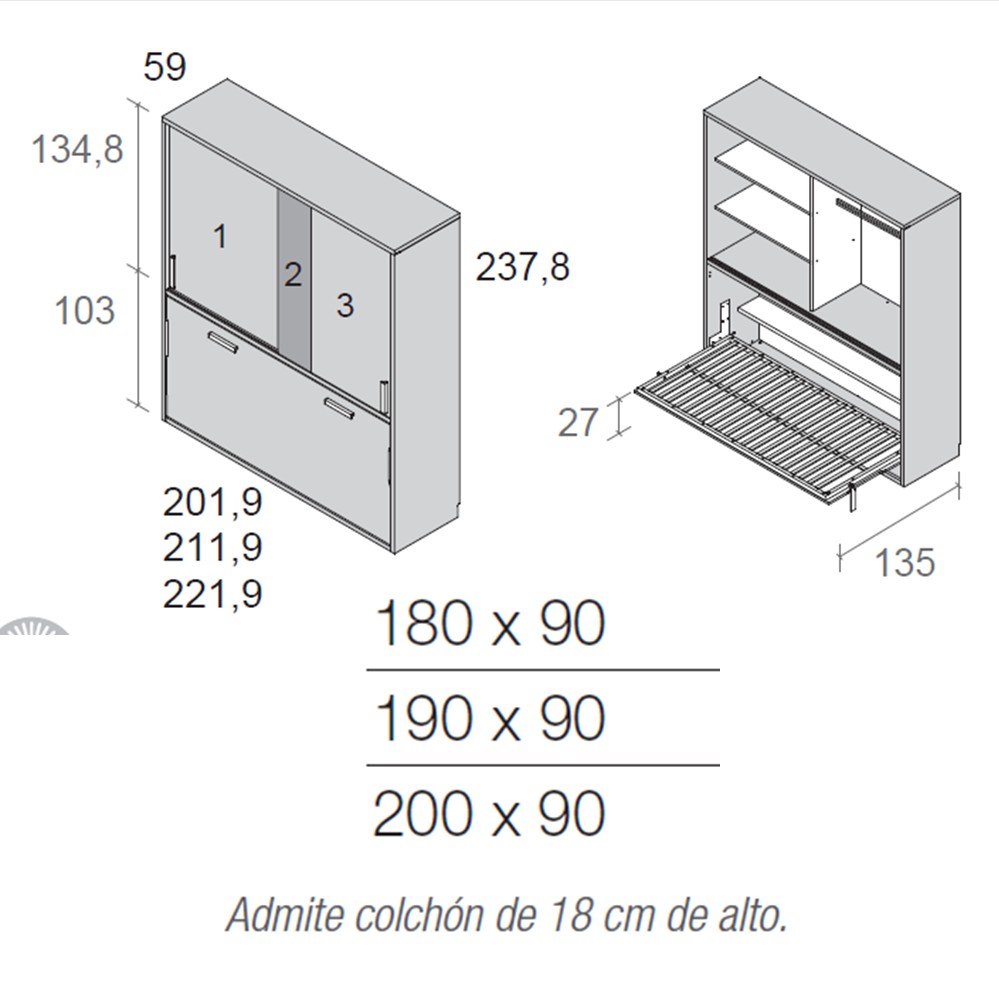 59
134,8
103
1
2
3
237,8
201,9
211,9
221,9
27
135

180 x 90

190 x 90

200 x 90

Admite colchón de 18 cm de alto.